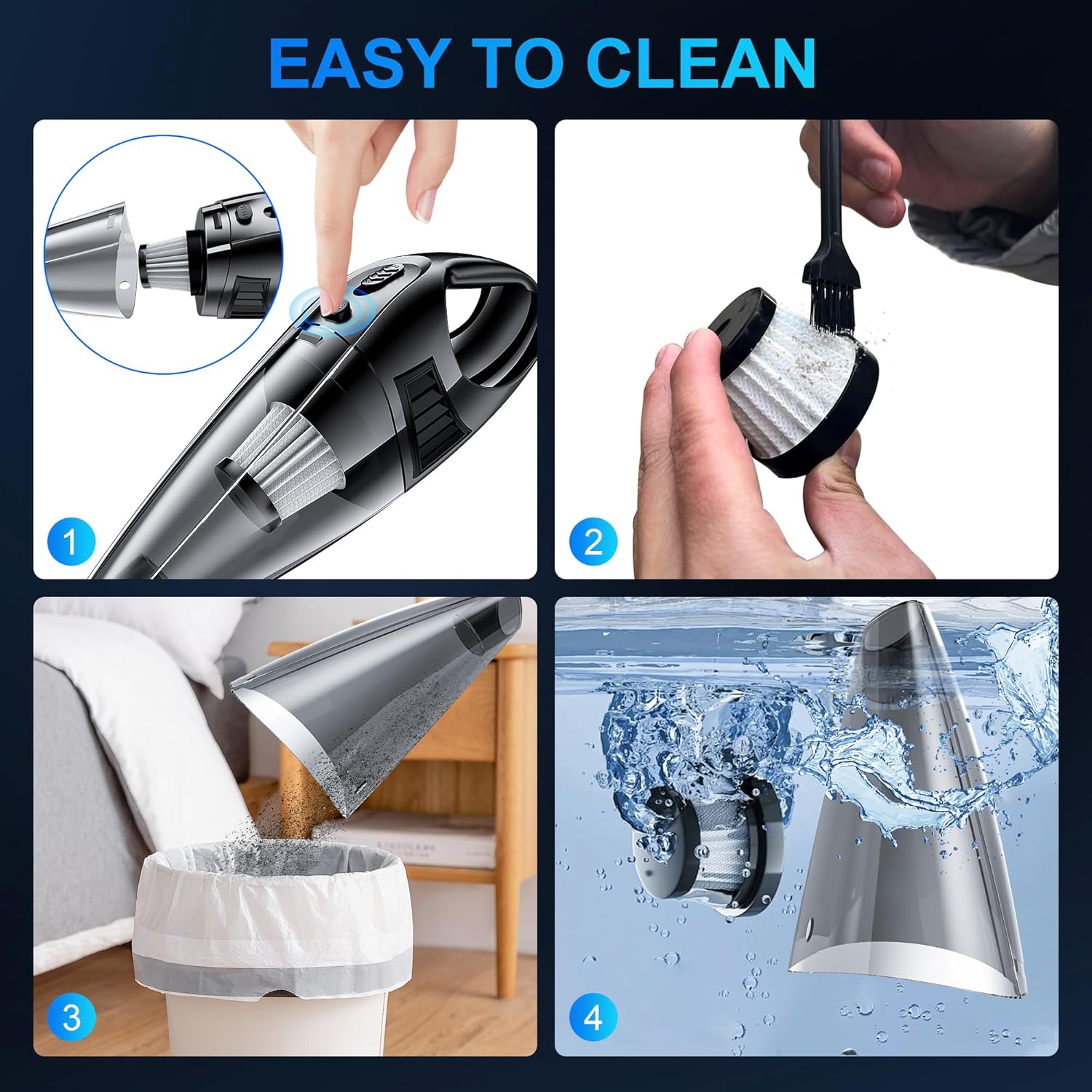 EASY TO CLEAN

1

2

3

4